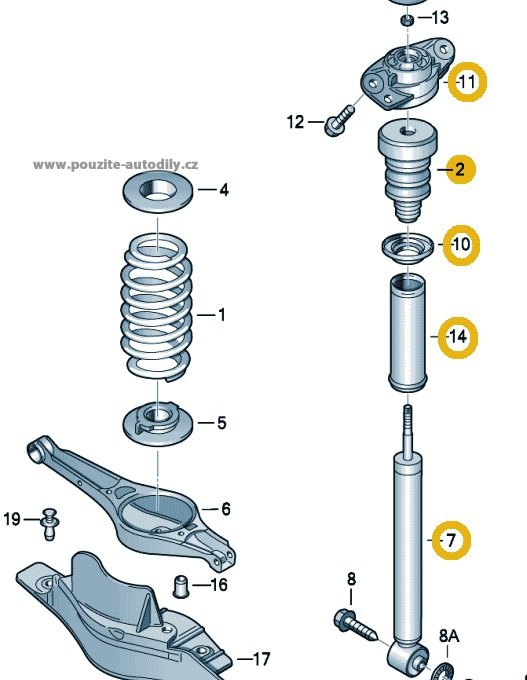 13
11
12
www.pouzite-autodily.cz
2
4
10
1
14
5
6
19
7
16
8
8A
17