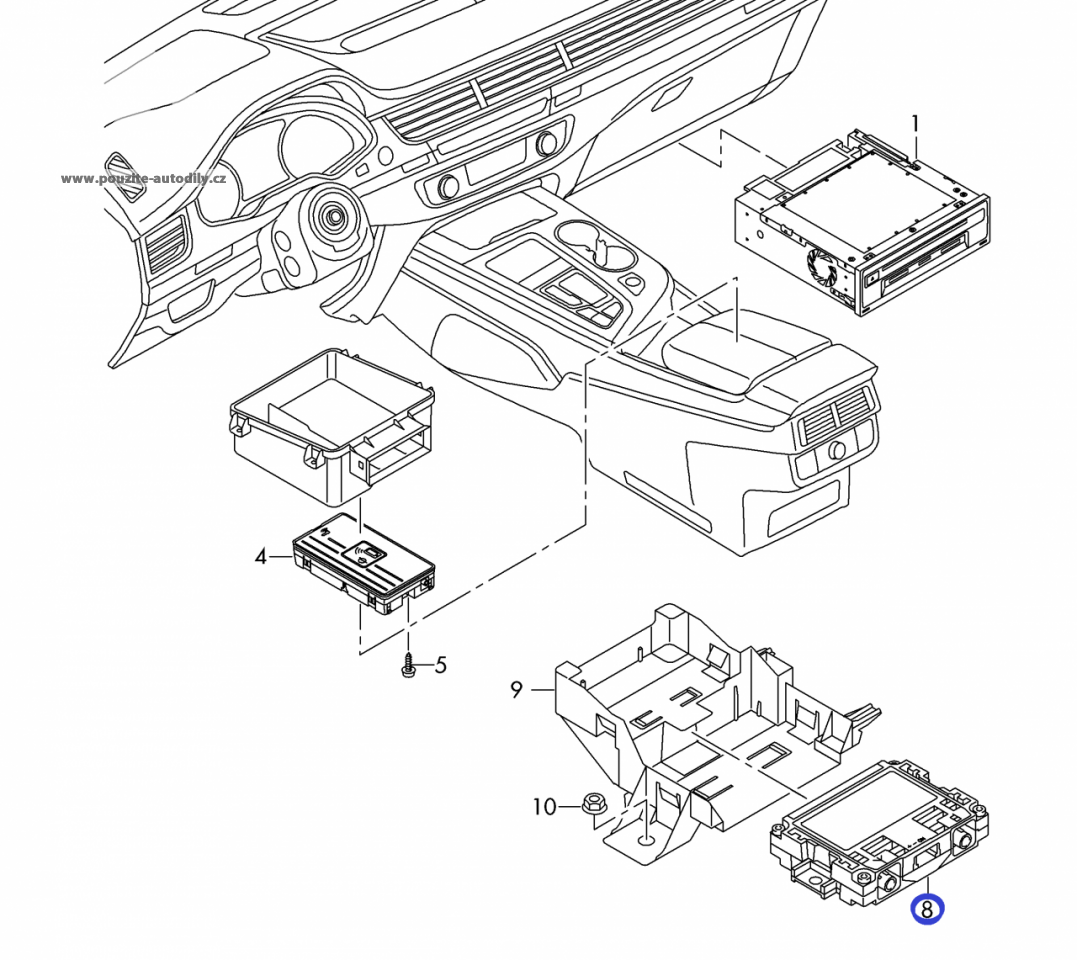 www.pouzite-autodily.cz

1

4

5

9

10

8